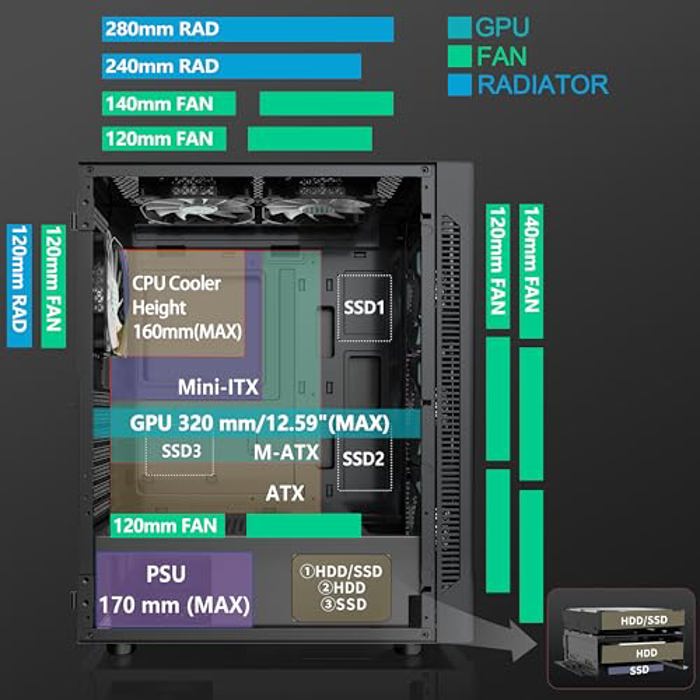 280mm RAD
240mm RAD
140mm FAN
120mm FAN

GPU
FAN
RADIATOR

120mm RAD
120mm FAN

120mm FAN
140mm FAN

CPU Cooler Height 160mm(MAX)

SSD1

Mini-ITX

GPU 320 mm/12.59"(MAX)

SSD3
M-ATX
SSD2

ATX

120mm FAN

PSU
170 mm (MAX)

①HDD/SSD
②HDD
③SSD

HDD/SSD
HDD
SSD