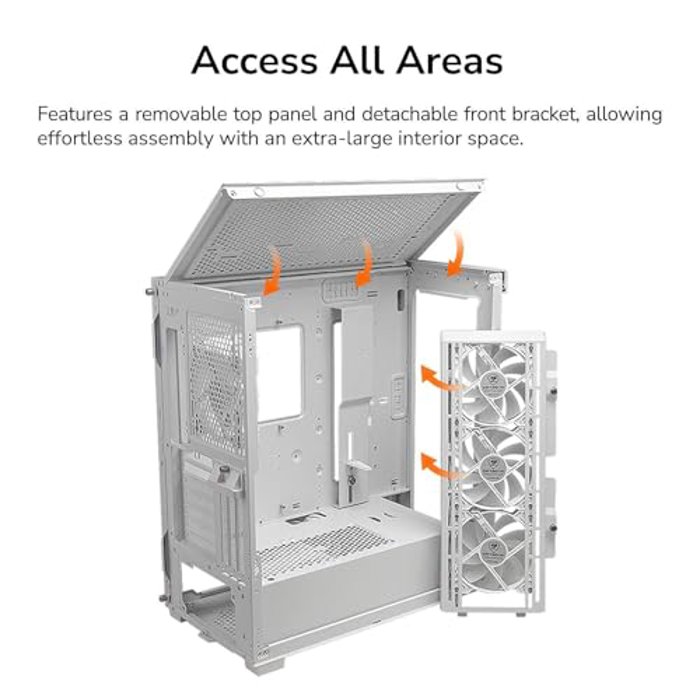 Access All Areas

Features a removable top panel and detachable front bracket, allowing effortless assembly with an extra-large interior space.