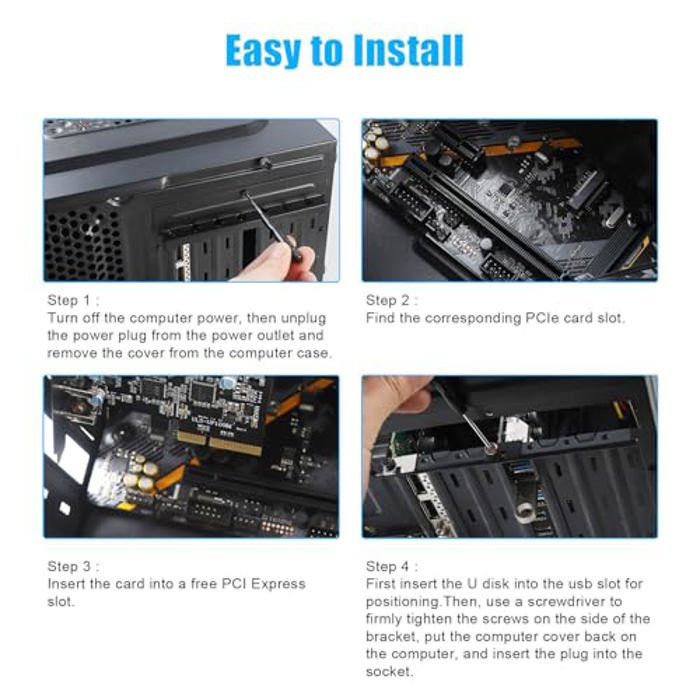 Easy to Install

Step 1 :
Turn off the computer power, then unplug the power plug from the power outlet and remove the cover from the computer case.

Step 2 :
Find the corresponding PCIe card slot.

Step 3 :
Insert the card into a free PCI Express slot.

Step 4 :
First insert the U disk into the usb slot for positioning.Then, use a screwdriver to firmly tighten the screws on the side of the bracket, put the computer cover back on the computer, and insert the plug into the socket.