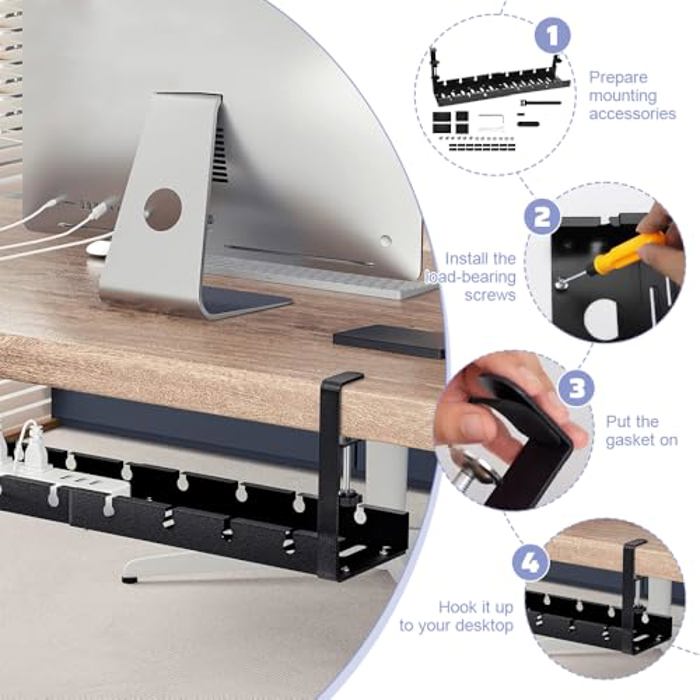 1
Prepare mounting accessories

2
Install the load-bearing screws

3
Put the gasket on

4
Hook it up to your desktop